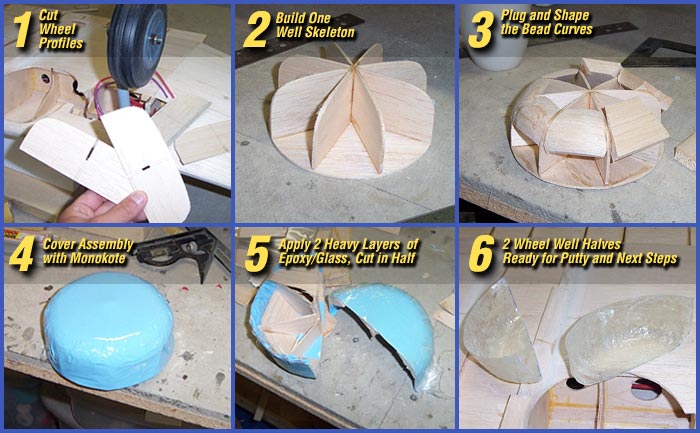 1 Cut Wheel Profiles

2 Build One Well Skeleton

3 Plug and Shape the Bead Curves

4 Cover Assembly with Monokote

5 Apply 2 Heavy Layers of Epoxy/Glass, Cut in Half

6 2 Wheel Well Halves Ready for Putty and Next Steps